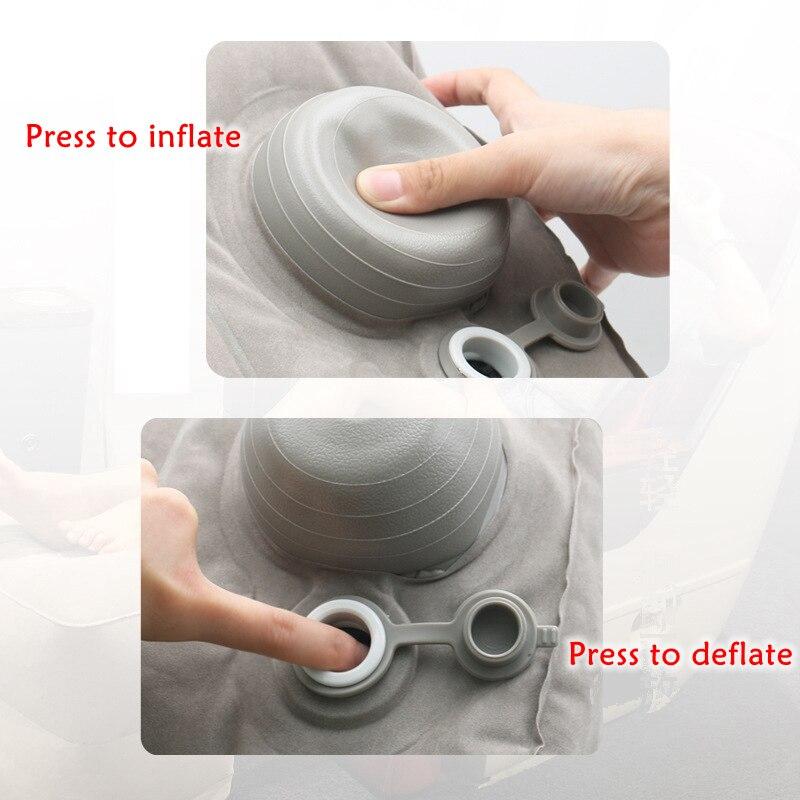 Press to inflate

Press to deflate