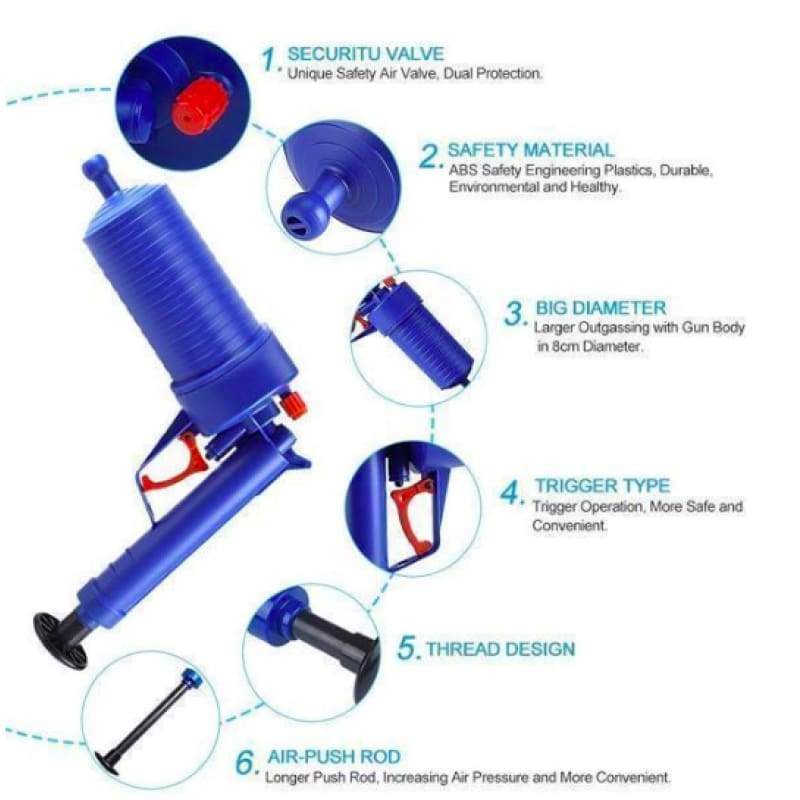 1. SECURITU VALVE
Unique Safety Air Valve, Dual Protection.

2. SAFETY MATERIAL
ABS Safety Engineering Plastics, Durable, Environmental and Healthy.

3. BIG DIAMETER
Larger Outgassing with Gun Body in 8cm Diameter.

4. TRIGGER TYPE
Trigger Operation, More Safe and Convenient.

5. THREAD DESIGN

6. AIR-PUSH ROD
Longer Push Rod, Increasing Air Pressure and More Convenient.