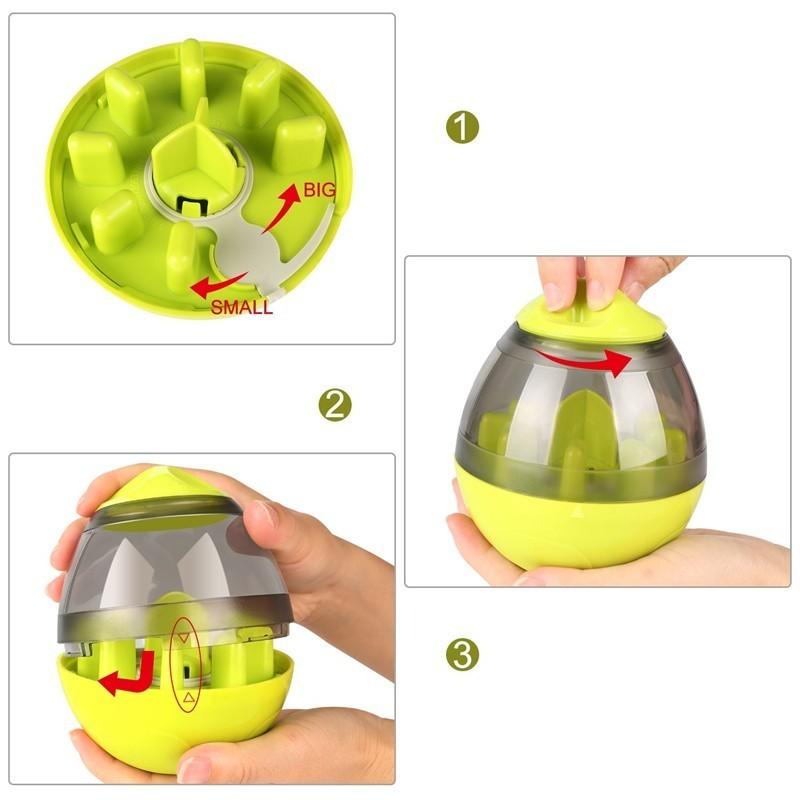 BIG
SMALL
1
2
3